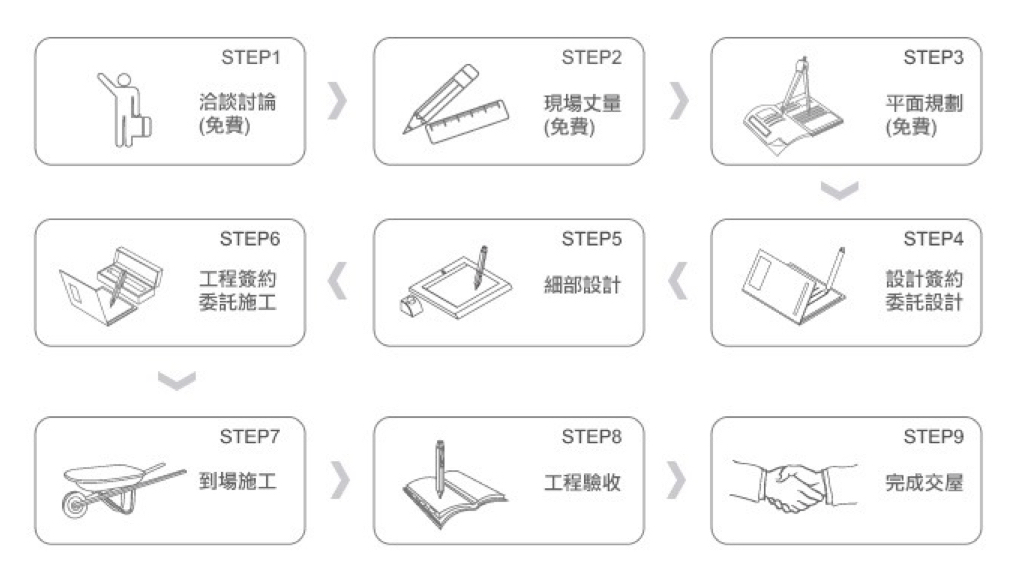 STEP1
洽談討論
(免費)

STEP2
現場丈量
(免費)

STEP3
平面規劃
(免費)

STEP4
設計簽約
委託設計

STEP5
細部設計

STEP6
工程簽約
委託施工

STEP7
到場施工

STEP8
工程驗收

STEP9
完成交屋